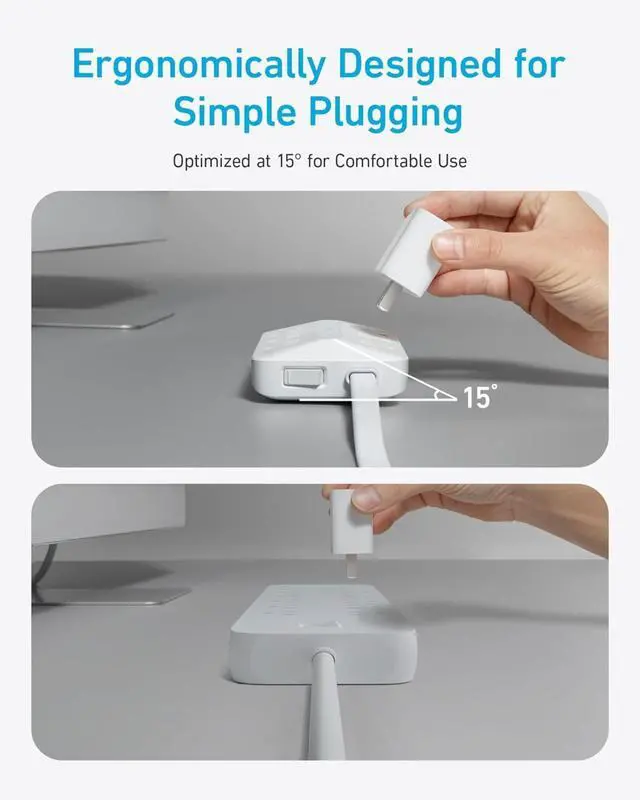 Ergonomically Designed for Simple Plugging

Optimized at 15° for Comfortable Use

15°