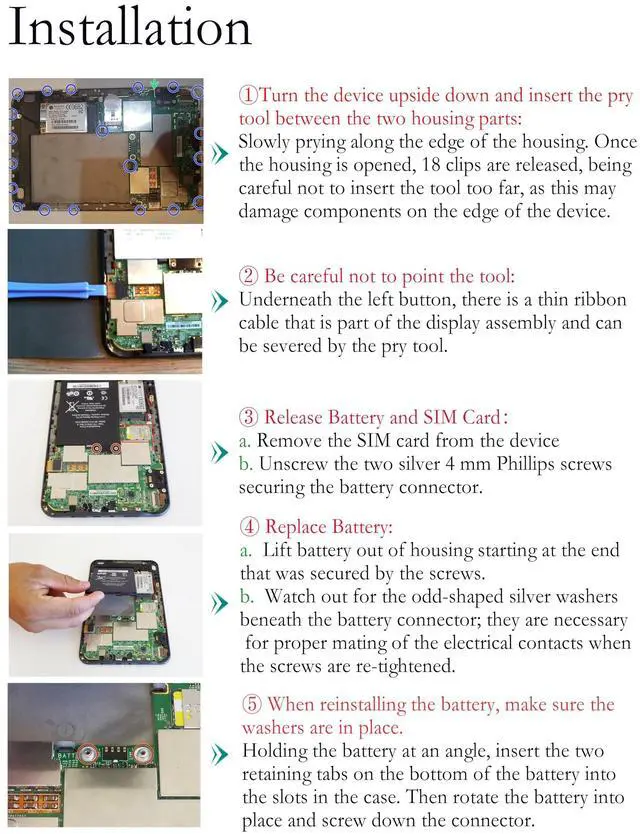 Installation

①Turn the device upside down and insert the pry tool between the two housing parts:
Slowly prying along the edge of the housing. Once the housing is opened, 18 clips are released, being careful not to insert the tool too far, as this may damage components on the edge of the device.

② Be careful not to point the tool:
Underneath the left button, there is a thin ribbon cable that is part of the display assembly and can be severed by the pry tool.

③ Release Battery and SIM Card:
a. Remove the SIM card from the device
b. Unscrew the two silver 4 mm Phillips screws securing the battery connector.

④ Replace Battery:
a. Lift battery out of housing starting at the end that was secured by the screws.
b. Watch out for the odd-shaped silver washers beneath the battery connector; they are necessary for proper mating of the electrical contacts when the screws are re-tightened.

⑤ When reinstalling the battery, make sure the washers are in place.
Holding the battery at an angle, insert the two retaining tabs on the bottom of the battery into the slots in the case. Then rotate the battery into place and screw down the connector.