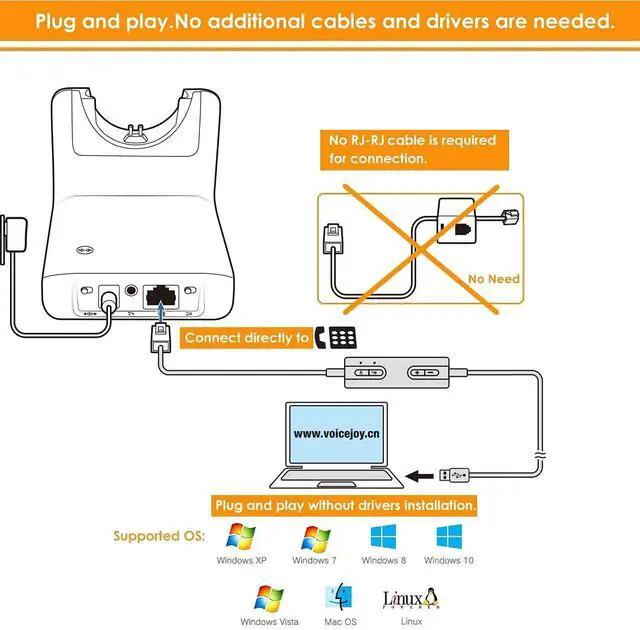 Plug and play.No additional cables and drivers are needed.

No RJ-RJ cable is required for connection.

No Need

Connect directly to

www.voicejoy.cn

Plug and play without drivers installation.

Supported OS:

Windows XP

Windows 7

Windows 8

Windows 10

Windows Vista

Mac OS

Linux

Linux