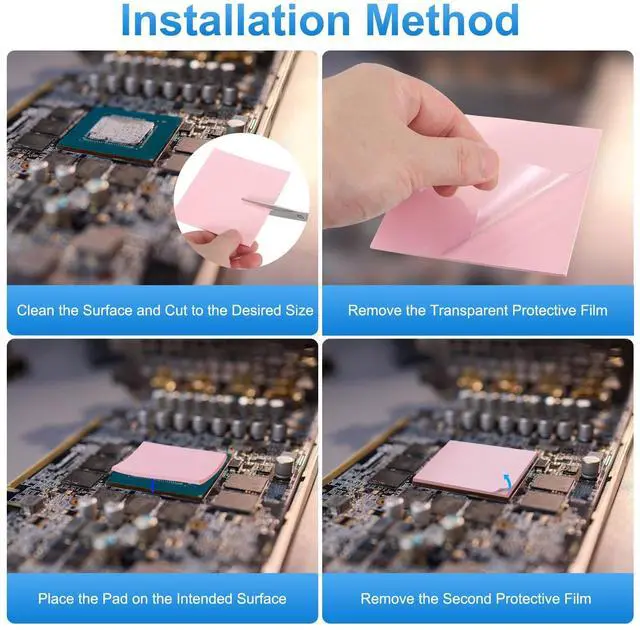 Installation Method

Clean the Surface and Cut to the Desired Size

Remove the Transparent Protective Film

Place the Pad on the Intended Surface

Remove the Second Protective Film