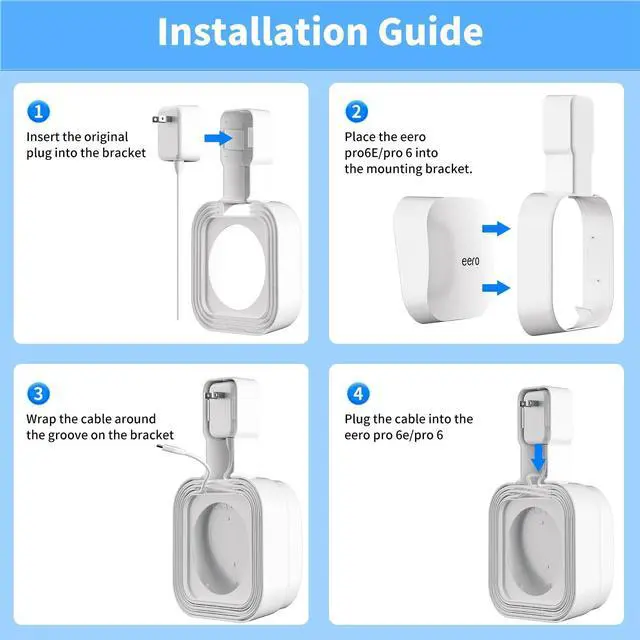 Installation Guide

1
Insert the original plug into the bracket

2
Place the eero pro6E/pro 6 into the mounting bracket.

eero

3
Wrap the cable around the groove on the bracket

4
Plug the cable into the eero pro 6e/pro 6