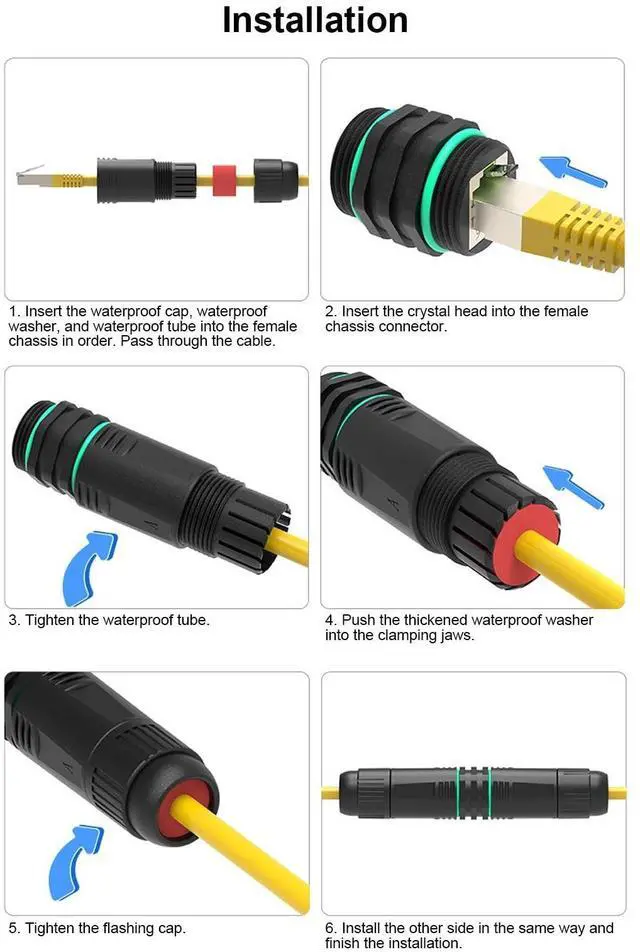 Installation

1. Insert the waterproof cap, waterproof washer, and waterproof tube into the female chassis in order. Pass through the cable.

2. Insert the crystal head into the female chassis connector.

3. Tighten the waterproof tube.

4. Push the thickened waterproof washer into the clamping jaws.

5. Tighten the flashing cap.

6. Install the other side in the same way and finish the installation.