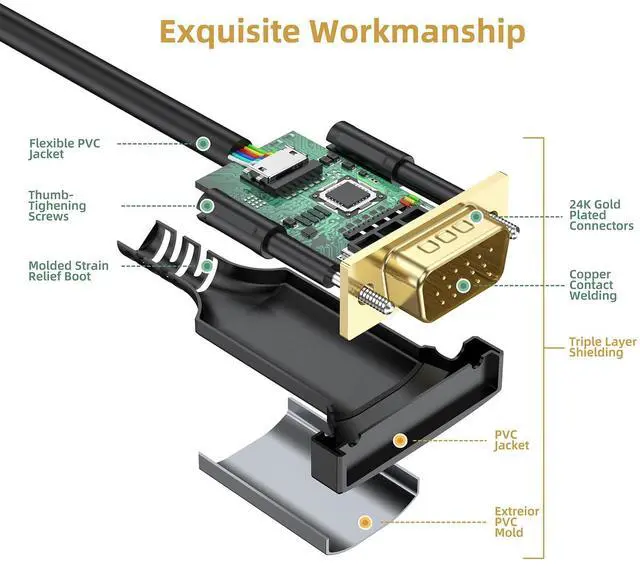 Exquisite Workmanship

Flexible PVC Jacket

Thumb-Tighening Screws

Molded Strain Relief Boot

24K Gold Plated Connectors

Copper Contact Welding

Triple Layer Shielding

PVC Jacket

Extreior PVC Mold