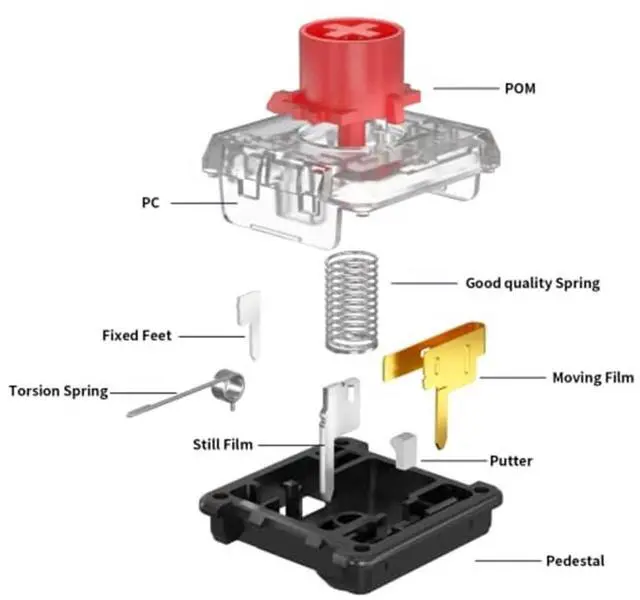 POM

PC

Good quality Spring

Fixed Feet

Moving Film

Torsion Spring

Still Film

Putter

Pedestal