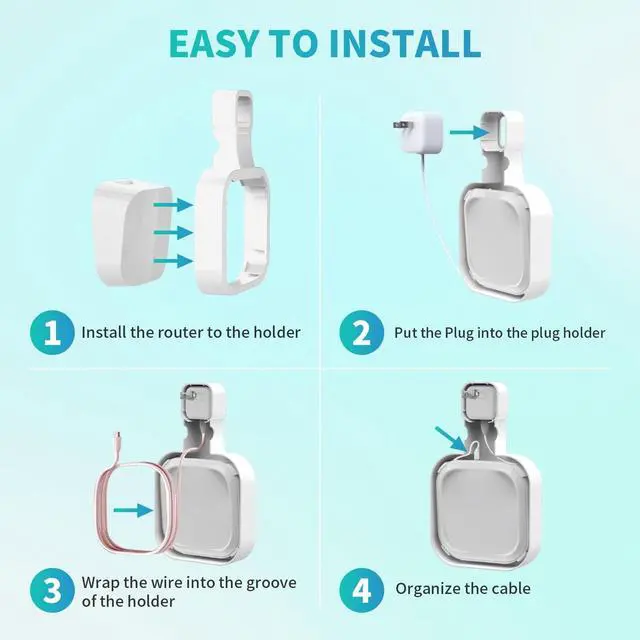 EASY TO INSTALL

1 Install the router to the holder

2 Put the Plug into the plug holder

3 Wrap the wire into the groove of the holder

4 Organize the cable