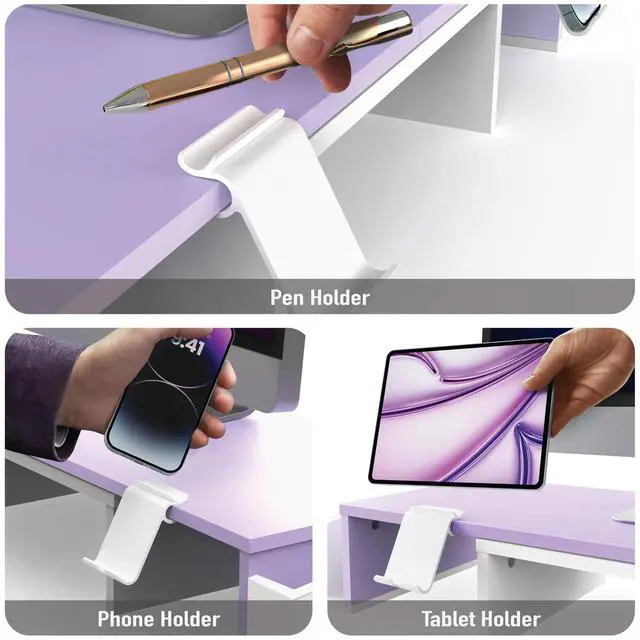 Pen Holder

9:41

Phone Holder

Tablet Holder