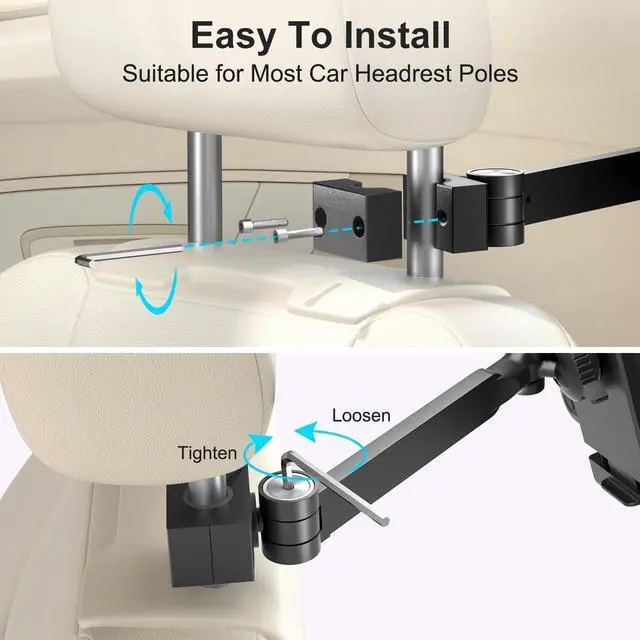 Easy To Install
Suitable for Most Car Headrest Poles

Loosen
Tighten