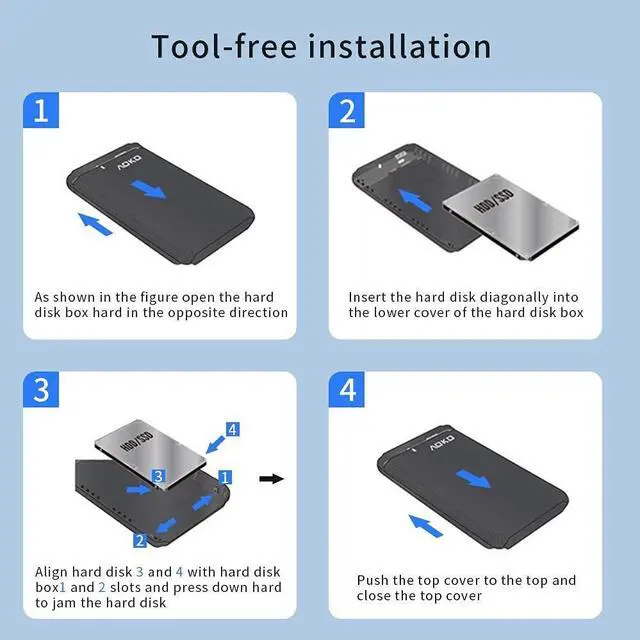 Tool-free installation

1

AOKO

As shown in the figure open the hard disk box hard in the opposite direction

2

HDD/SSD

Insert the hard disk diagonally into the lower cover of the hard disk box

3

HDD/SSD

4

3

1

2

Align hard disk 3 and 4 with hard disk box1 and 2 slots and press down hard to jam the hard disk

4

AOKO

Push the top cover to the top and close the top cover