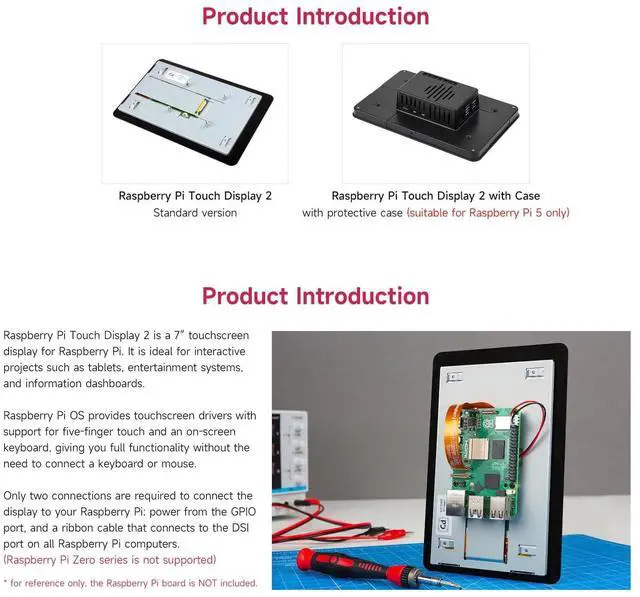 Product Introduction

Raspberry Pi Touch Display 2
Standard version

Raspberry Pi Touch Display 2 with Case
with protective case (suitable for Raspberry Pi 5 only)

Product Introduction

Raspberry Pi Touch Display 2 is a 7" touchscreen display for Raspberry Pi. It is ideal for interactive projects such as tablets, entertainment systems, and information dashboards.

Raspberry Pi OS provides touchscreen drivers with support for five-finger touch and an on-screen keyboard, giving you full functionality without the need to connect a keyboard or mouse.

Only two connections are required to connect the display to your Raspberry Pi: power from the GPIO port, and a ribbon cable that connects to the DSI port on all Raspberry Pi computers.
(Raspberry Pi Zero series is not supported)

* for reference only, the Raspberry Pi board is NOT included.