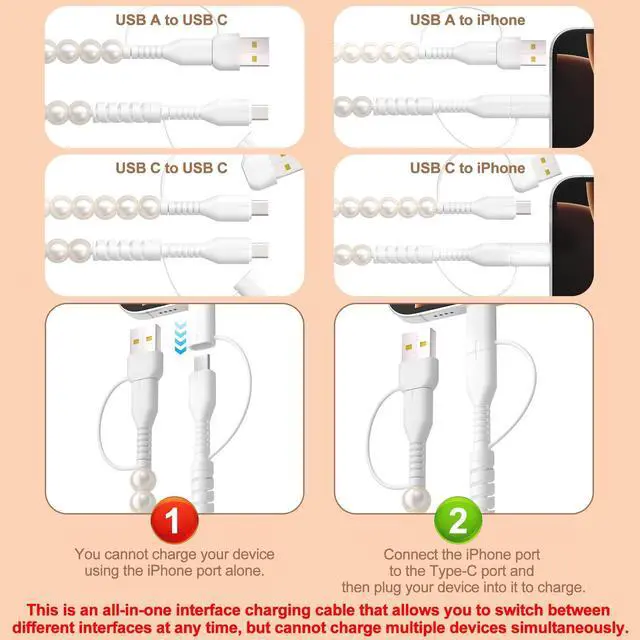 USB A to USB C

USB A to iPhone

USB C to USB C

USB C to iPhone

1

You cannot charge your device using the iPhone port alone.

2

Connect the iPhone port to the Type-C port and then plug your device into it to charge.

This is an all-in-one interface charging cable that allows you to switch between different interfaces at any time, but cannot charge multiple devices simultaneously.