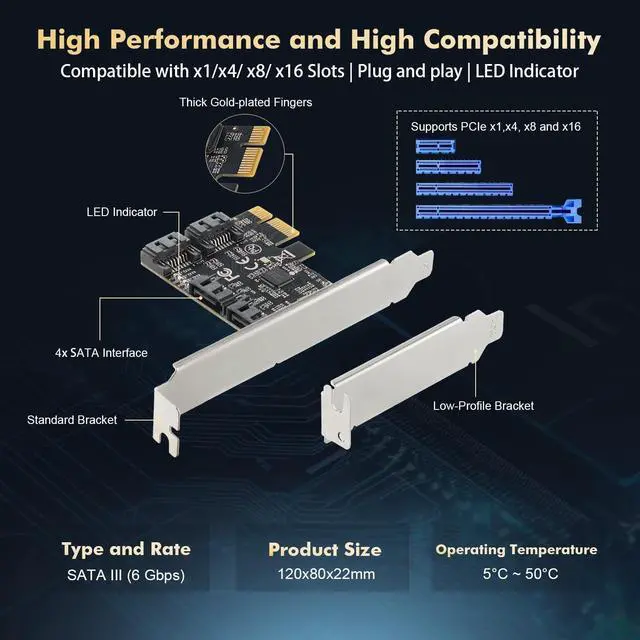 High Performance and High Compatibility

Compatible with x1/x4/ x8/ x16 Slots | Plug and play | LED Indicator

Thick Gold-plated Fingers

Supports PCIe x1,x4, x8 and x16

LED Indicator

4x SATA Interface

Standard Bracket

Low-Profile Bracket

Type and Rate
SATA III (6 Gbps)

Product Size
120x80x22mm

Operating Temperature
5°C ~ 50°C