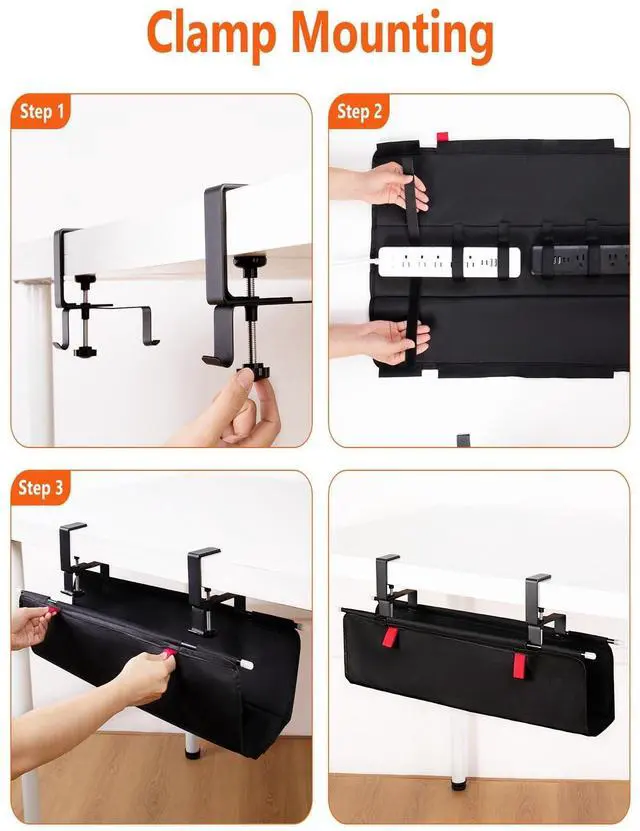 Clamp Mounting

Step 1

Step 2

Step 3