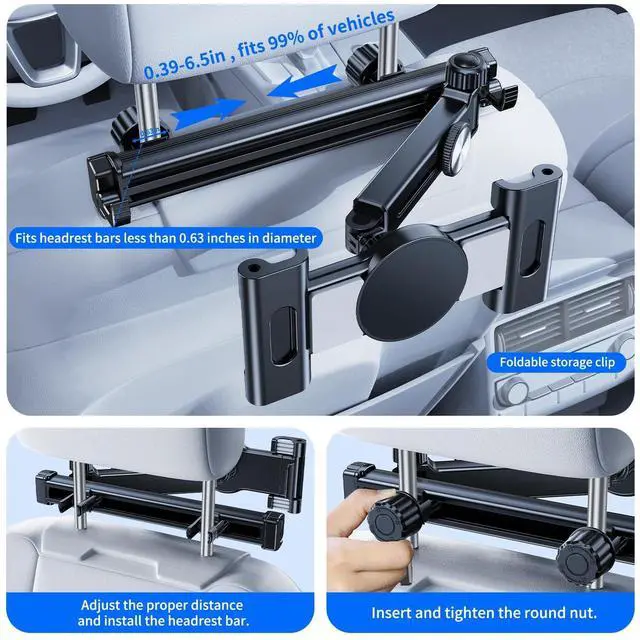 0.39-6.5in , fits 99% of vehicles

Fits headrest bars less than 0.63 inches in diameter

Foldable storage clip

Adjust the proper distance and install the headrest bar.

Insert and tighten the round nut.