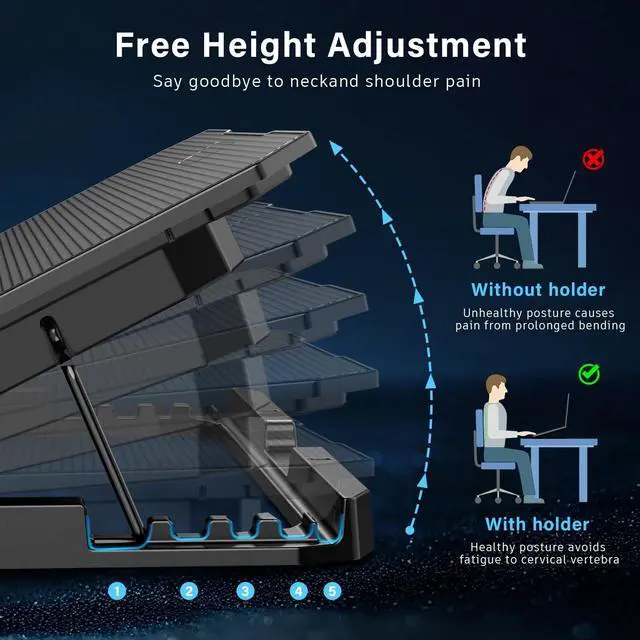 Free Height Adjustment

Say goodbye to neckand shoulder pain

Without holder

Unhealthy posture causes pain from prolonged bending

With holder

Healthy posture avoids fatigue to cervical vertebra

1 2 3 4 5