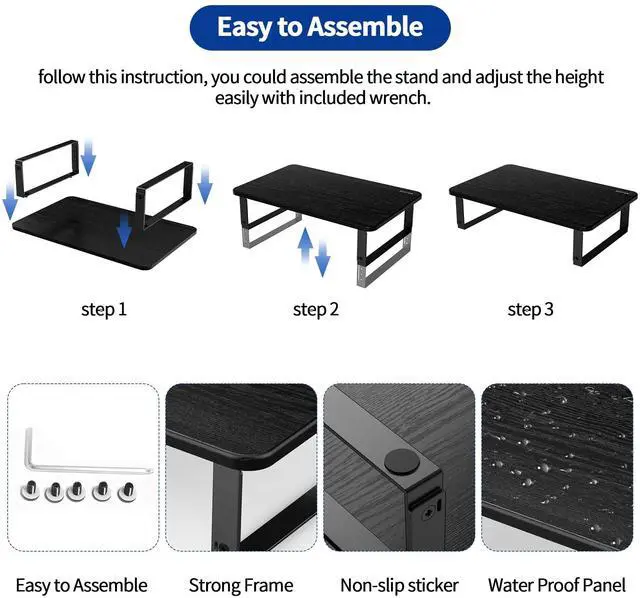 Easy to Assemble

follow this instruction, you could assemble the stand and adjust the height easily with included wrench.

step 1

step 2

step 3

Easy to Assemble

Strong Frame

Non-slip sticker

Water Proof Panel