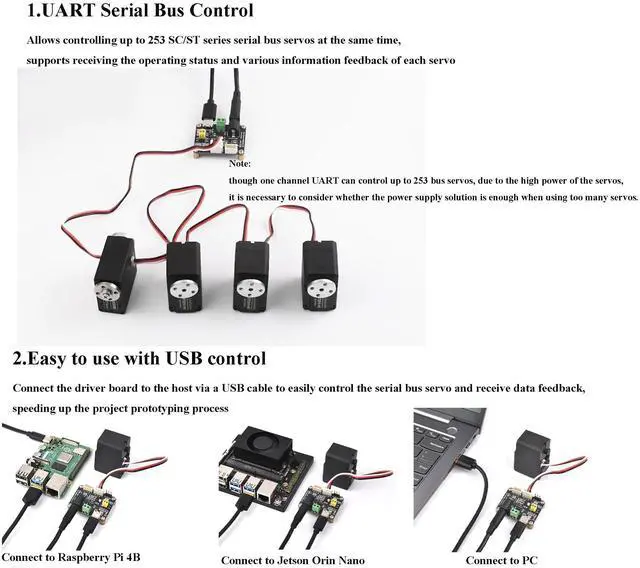 1.UART Serial Bus Control

Allows controlling up to 253 SC/ST series serial bus servos at the same time, supports receiving the operating status and various information feedback of each servo

Note:
though one channel UART can control up to 253 bus servos, due to the high power of the servos, it is necessary to consider whether the power supply solution is enough when using too many servos.

2.Easy to use with USB control

Connect the driver board to the host via a USB cable to easily control the serial bus servo and receive data feedback, speeding up the project prototyping process

Connect to Raspberry Pi 4B

Connect to Jetson Orin Nano

Connect to PC