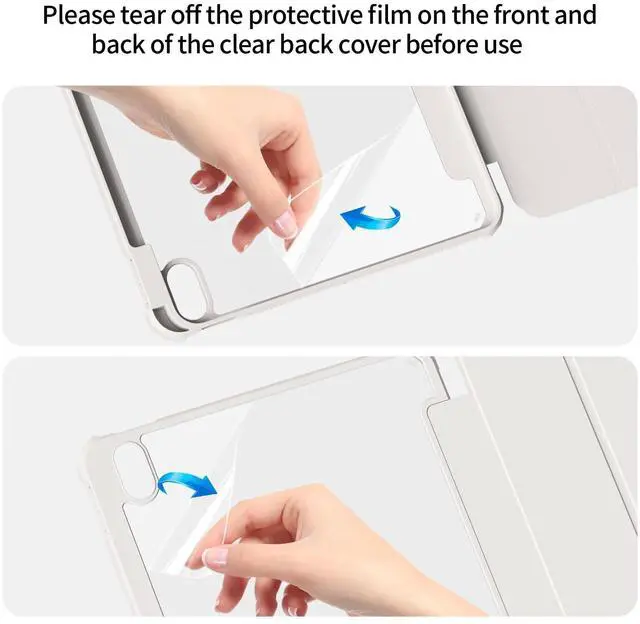 Please tear off the protective film on the front and back of the clear back cover before use