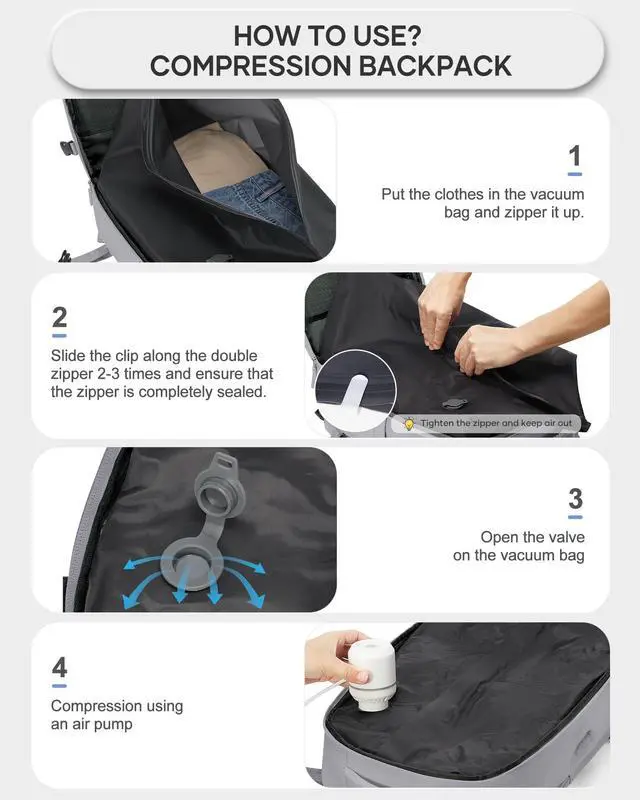 HOW TO USE?
COMPRESSION BACKPACK

1

Put the clothes in the vacuum bag and zipper it up.

2

Slide the clip along the double zipper 2-3 times and ensure that the zipper is completely sealed.

Tighten the zipper and keep air out

3

Open the valve on the vacuum bag

4

Compression using an air pump