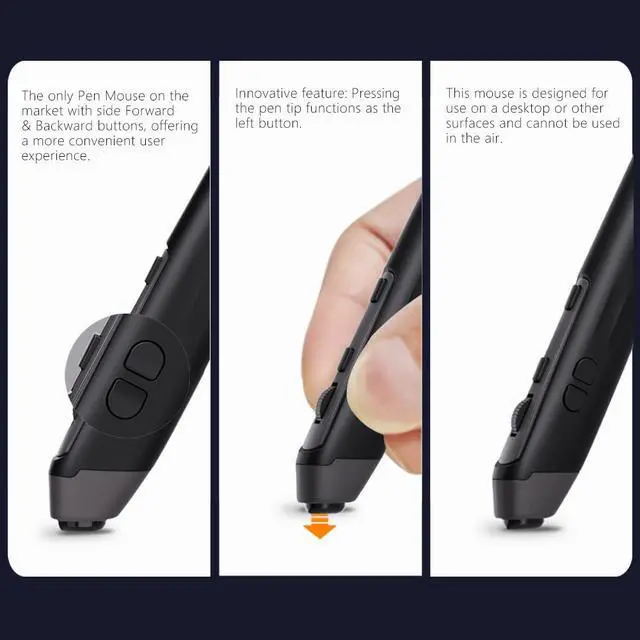 The only Pen Mouse on the market with side Forward & Backward buttons, offering a more convenient user experience.

Innovative feature: Pressing the pen tip functions as the left button.

This mouse is designed for use on a desktop or other surfaces and cannot be used in the air.