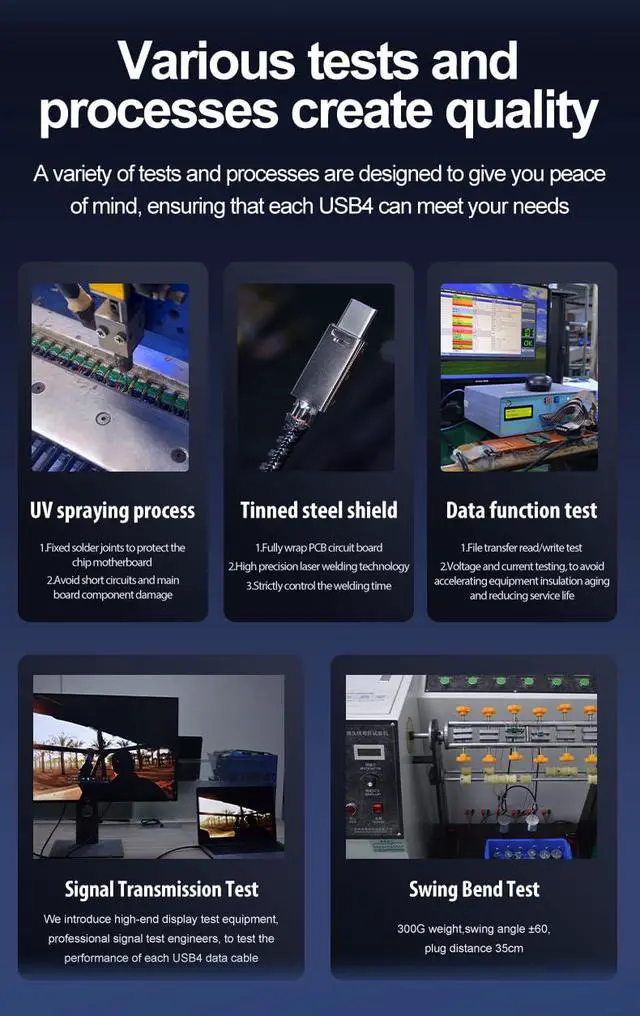 Various tests and processes create quality

A variety of tests and processes are designed to give you peace of mind, ensuring that each USB4 can meet your needs

UV spraying process

1.Fixed solder joints to protect the chip motherboard
2.Avoid short circuits and main board component damage

Tinned steel shield

1.Fully wrap PCB circuit board
2.High precision laser welding technology
3.Strictly control the welding time

Data function test

1.File transfer read/write test
2.Voltage and current testing, to avoid accelerating equipment insulation aging and reducing service life

Signal Transmission Test

We introduce high-end display test equipment, professional signal test engineers, to test the performance of each USB4 data cable

Swing Bend Test

300G weight,swing angle ±60, plug distance 35cm