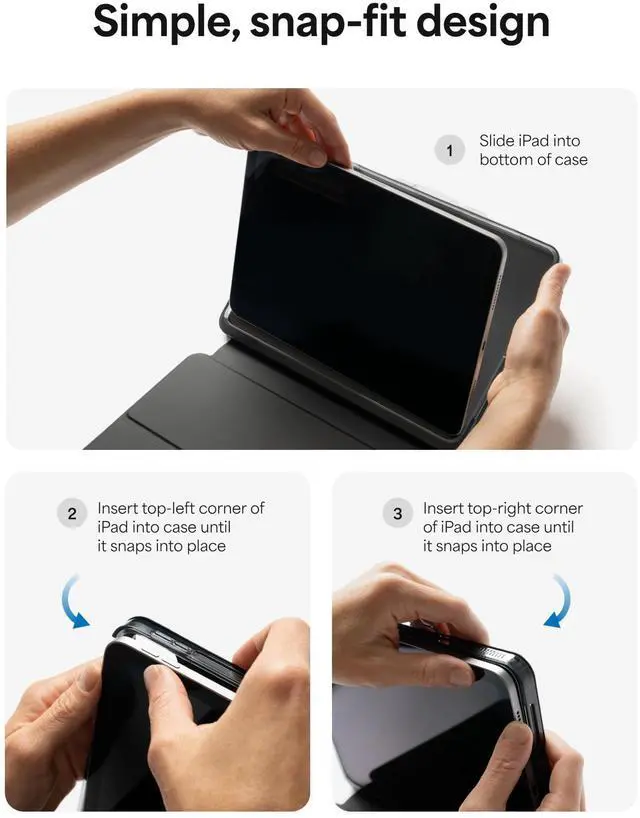 Simple, snap-fit design

1 Slide iPad into bottom of case

2 Insert top-left corner of iPad into case until it snaps into place

3 Insert top-right corner of iPad into case until it snaps into place