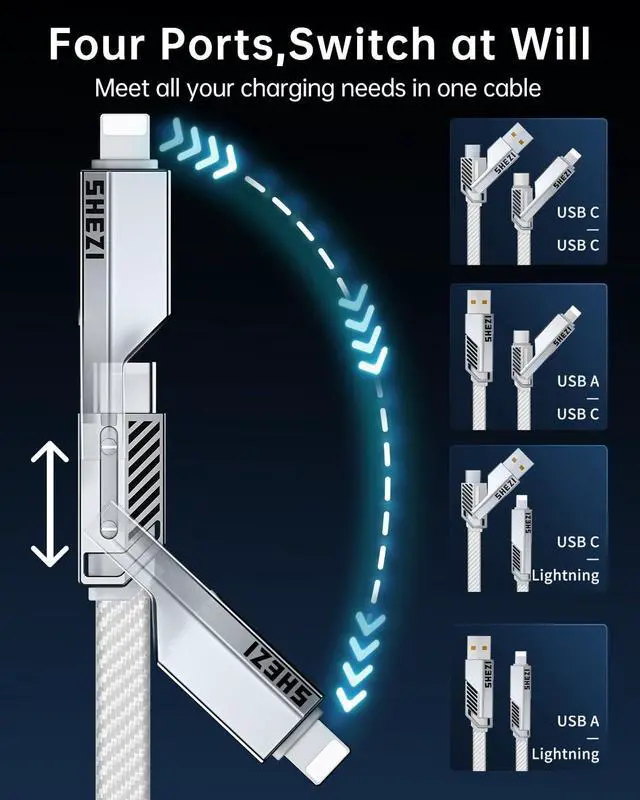 Four Ports,Switch at Will
Meet all your charging needs in one cable

SHEZI

SHEZI

SHEZI
SHEZI
USB C
—
USB C

SHEZI
SHEZI
USB A
—
USB C

SHEZI
SHEZI
USB C
—
Lightning

SHEZI
SHEZI
USB A
—
Lightning