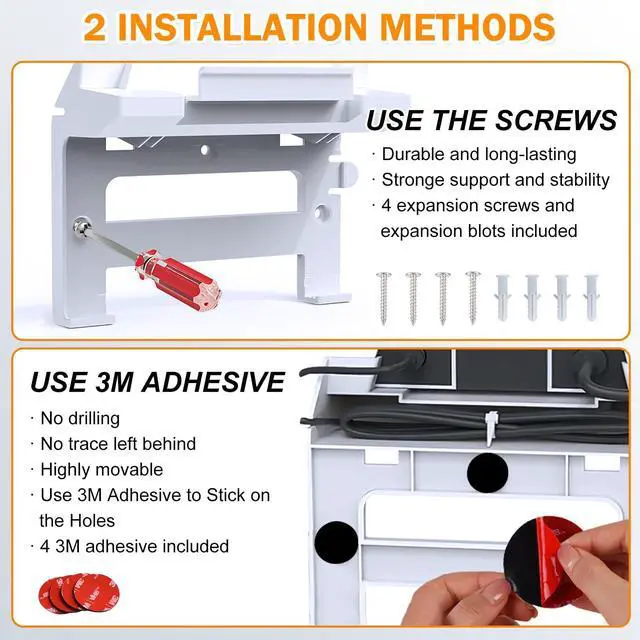 2 INSTALLATION METHODS

USE THE SCREWS

· Durable and long-lasting
· Stronge support and stability
· 4 expansion screws and expansion blots included

USE 3M ADHESIVE

· No drilling
· No trace left behind
· Highly movable
· Use 3M Adhesive to Stick on the Holes
· 4 3M adhesive included