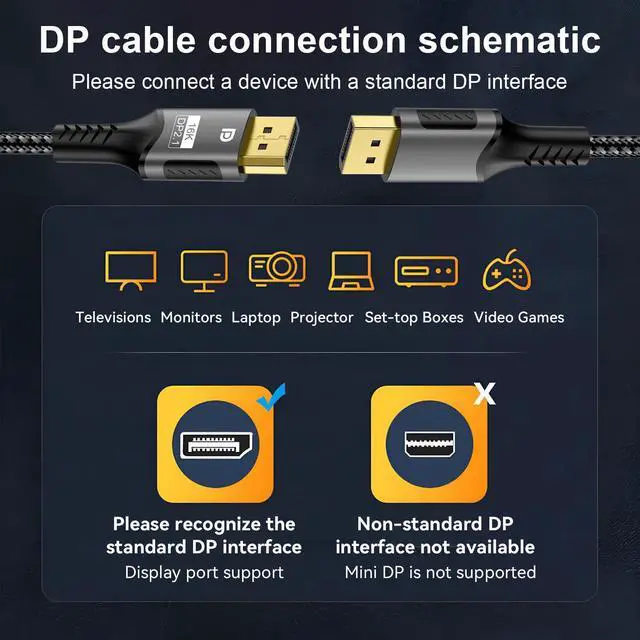 DP cable connection schematic

Please connect a device with a standard DP interface

16K
DP2.1

Televisions Monitors Laptop Projector Set-top Boxes Video Games

Please recognize the standard DP interface
Display port support

X

Non-standard DP interface not available
Mini DP is not supported