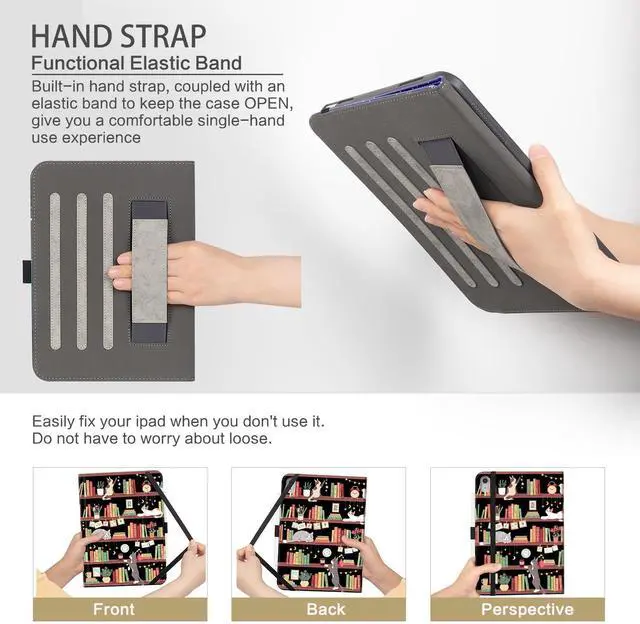 HAND STRAP
Functional Elastic Band
Built-in hand strap, coupled with an elastic band to keep the case OPEN, give you a comfortable single-hand use experience

Easily fix your ipad when you don't use it.
Do not have to worry about loose.

Front

Back

Perspective