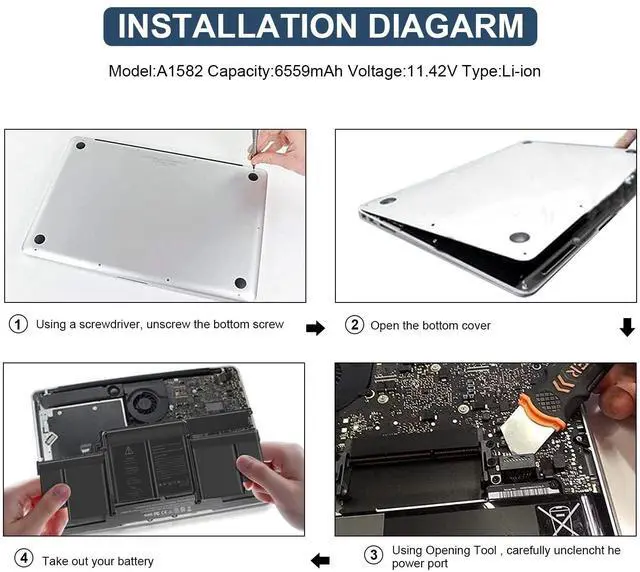 INSTALLATION DIAGARM

Model:A1582 Capacity:6559mAh Voltage:11.42V Type:Li-ion

① Using a screwdriver, unscrew the bottom screw

② Open the bottom cover

④ Take out your battery

③ Using Opening Tool , carefully unclencht he power port