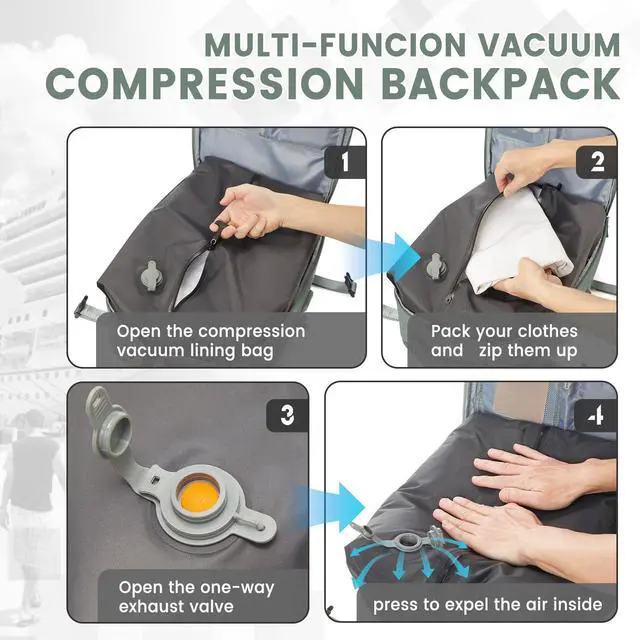 MULTI-FUNCION VACUUM
COMPRESSION BACKPACK

1
Open the compression vacuum lining bag

2
Pack your clothes and zip them up

3
Open the one-way exhaust valve

4
press to expel the air inside