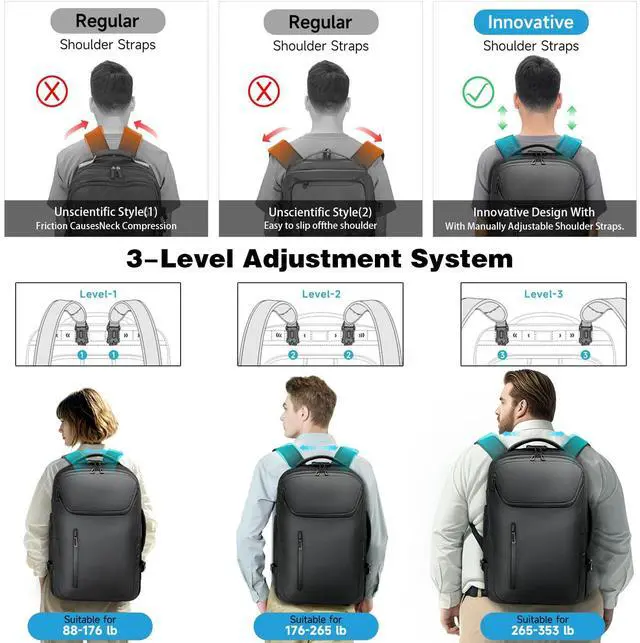 Regular
Shoulder Straps

Unscientific Style(1)
Friction CausesNeck Compression

Regular
Shoulder Straps

Unscientific Style(2)
Easy to slip offthe shoulder

Innovative
Shoulder Straps

Innovative Design With
With Manually Adjustable Shoulder Straps.

3-Level Adjustment System

Level-1
1 1

Level-2
2 2

Level-3
3 3

Suitable for
88-176 lb

Suitable for
176-265 lb

Suitable for
265-353 lb