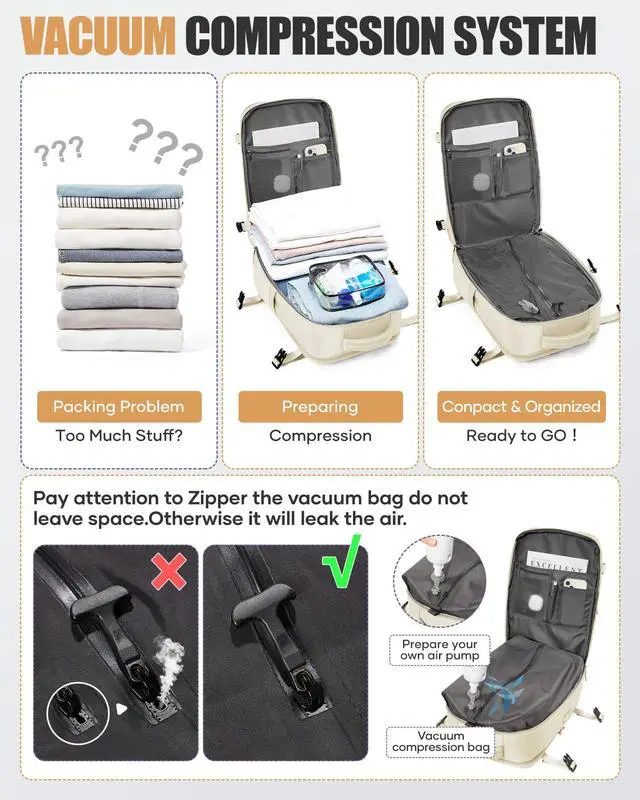 VACUUM COMPRESSION SYSTEM

???
???

Packing Problem
Too Much Stuff?

Preparing
Compression

Conpact & Organized
Ready to GO !

Pay attention to Zipper the vacuum bag do not leave space.Otherwise it will leak the air.

EXCELLENT

Prepare your own air pump

Vacuum compression bag