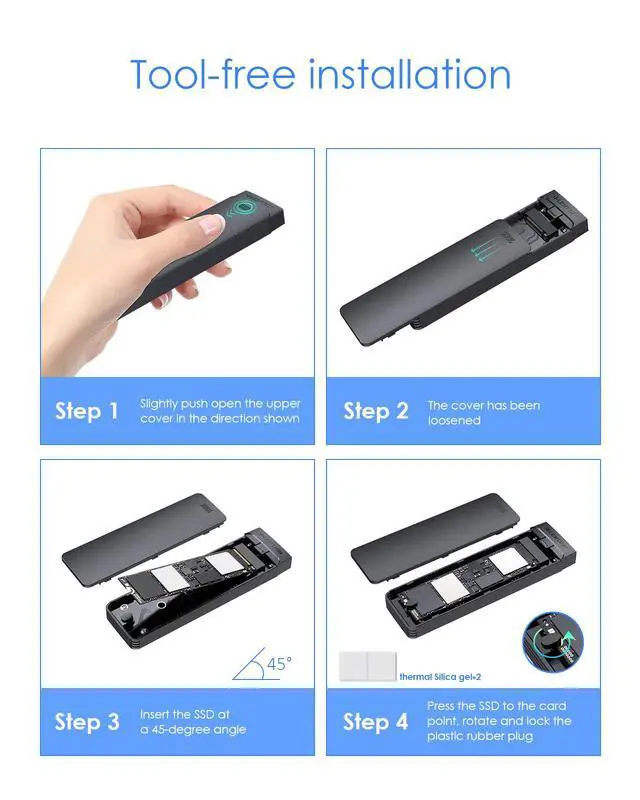 Tool-free installation

Step 1 Slightly push open the upper cover in the direction shown

Step 2 The cover has been loosened

45°

Step 3 Insert the SSD at a 45-degree angle

thermal Silica gel×2

Step 4 Press the SSD to the card point, rotate and lock the plastic rubber plug