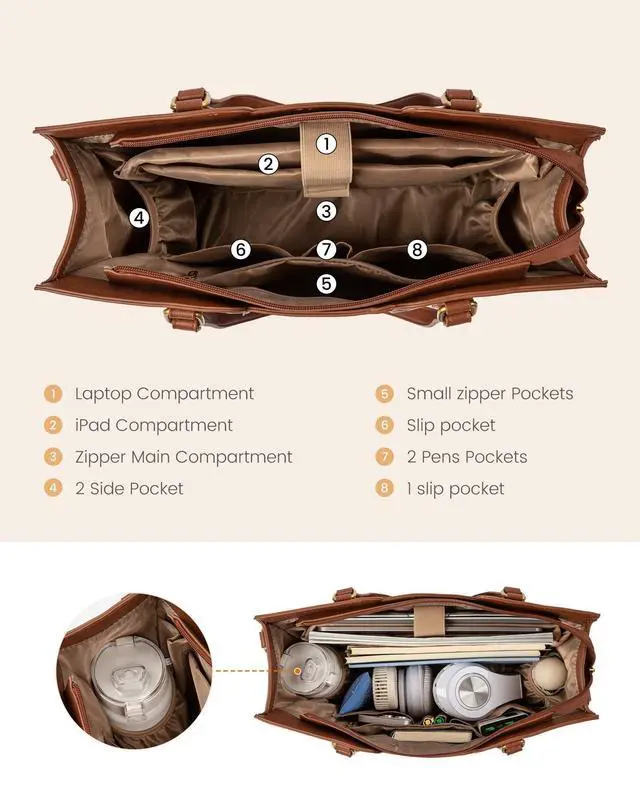 1
2
3
4
6
7
8
5

1 Laptop Compartment
2 iPad Compartment
3 Zipper Main Compartment
4 2 Side Pocket

5 Small zipper Pockets
6 Slip pocket
7 2 Pens Pockets
8 1 slip pocket