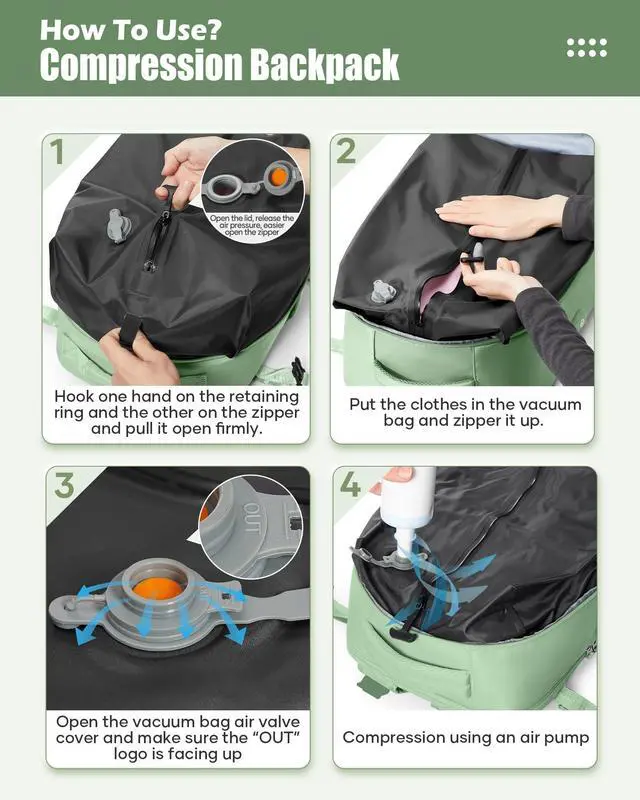 How To Use?
Compression Backpack

1

Open the lid, release the air pressure, easier open the zipper

Hook one hand on the retaining ring and the other on the zipper and pull it open firmly.

2

Put the clothes in the vacuum bag and zipper it up.

3

OUT

Open the vacuum bag air valve cover and make sure the "OUT" logo is facing up

4

Compression using an air pump