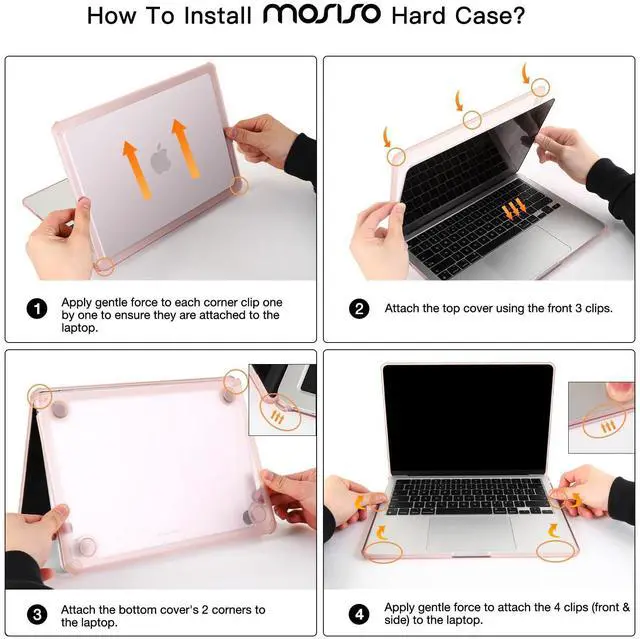 How To Install MOSISO Hard Case?

1 Apply gentle force to each corner clip one by one to ensure they are attached to the laptop.

2 Attach the top cover using the front 3 clips.

3 Attach the bottom cover's 2 corners to the laptop.

4 Apply gentle force to attach the 4 clips (front & side) to the laptop.