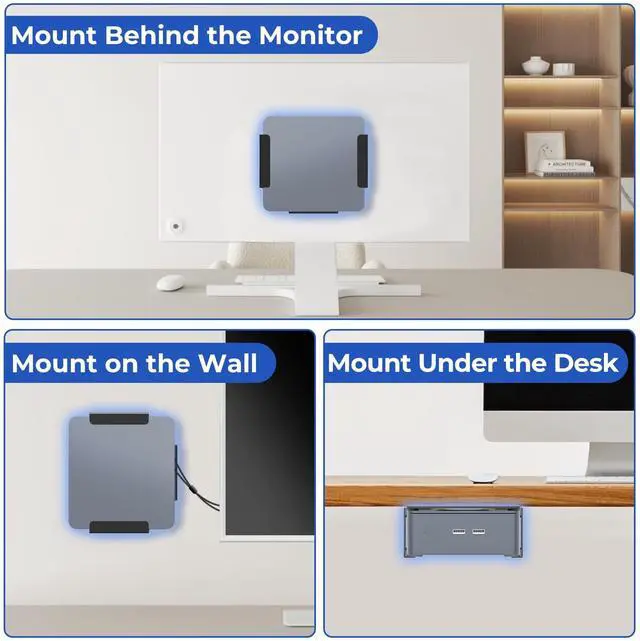 Mount Behind the Monitor

ARCHITECTURE

Mount on the Wall

Mount Under the Desk