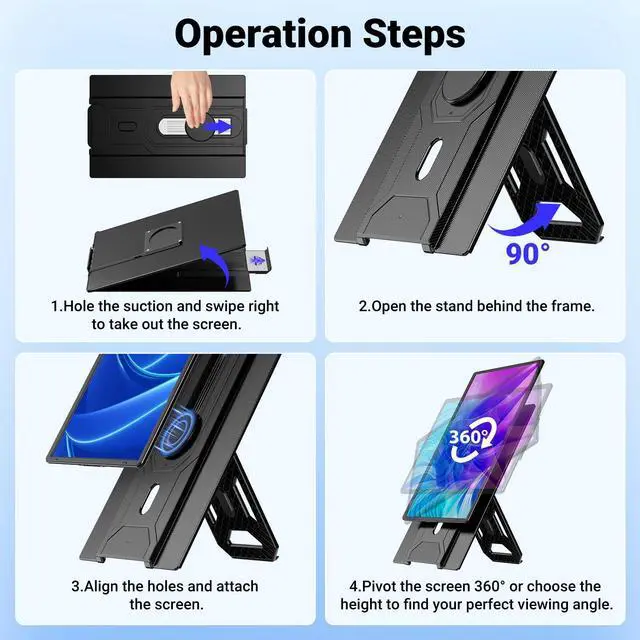 Operation Steps

1.Hole the suction and swipe right to take out the screen.

90°

2.Open the stand behind the frame.

3.Align the holes and attach the screen.

360°

4.Pivot the screen 360° or choose the height to find your perfect viewing angle.