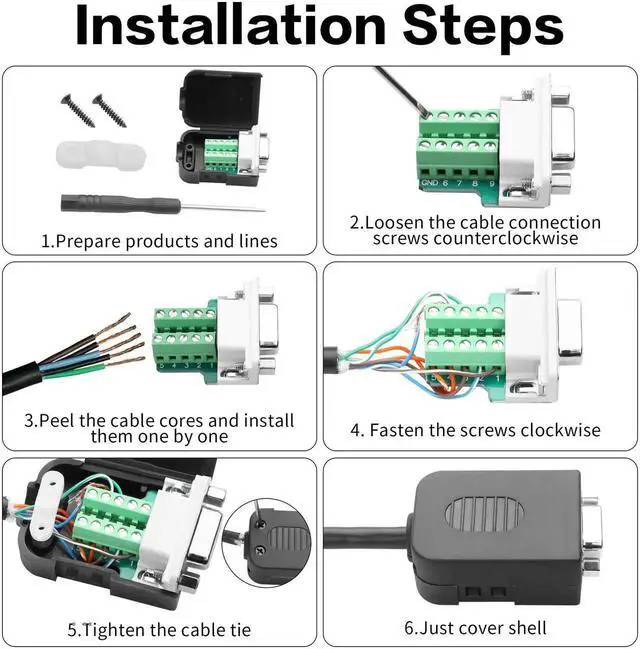 Installation Steps

1.Prepare products and lines

GND 6 7 8 9

2.Loosen the cable connection screws counterclockwise

5 4 3 2 1

3.Peel the cable cores and install them one by one

4. Fasten the screws clockwise

5.Tighten the cable tie

6.Just cover shell