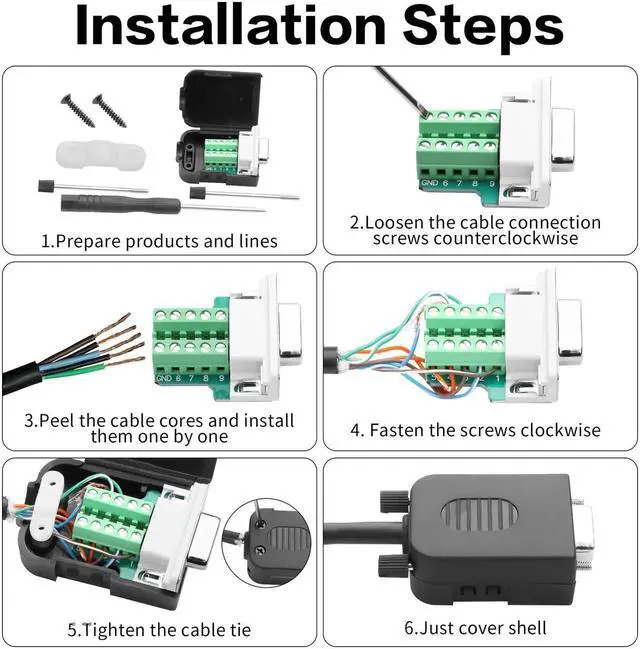 Installation Steps

1.Prepare products and lines

GND 6 7 8 9

2.Loosen the cable connection screws counterclockwise

GND 6 7 8 9

3.Peel the cable cores and install them one by one

4. Fasten the screws clockwise

5.Tighten the cable tie

6.Just cover shell