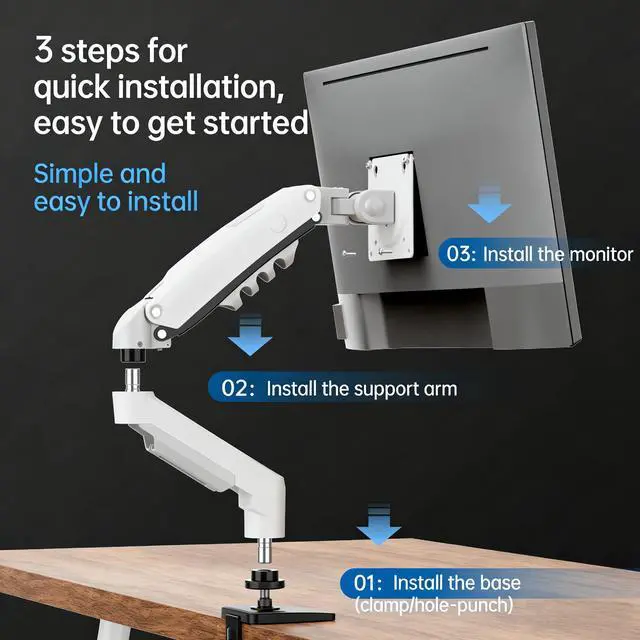 3 steps for quick installation, easy to get started

Simple and easy to install

03: Install the monitor

02: Install the support arm

01: Install the base (clamp/hole-punch)