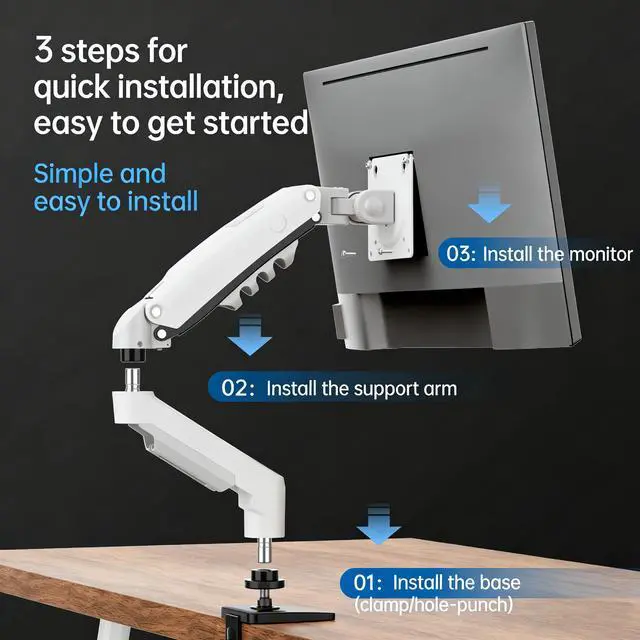 3 steps for quick installation, easy to get started

Simple and easy to install

03: Install the monitor

02: Install the support arm

01: Install the base (clamp/hole-punch)