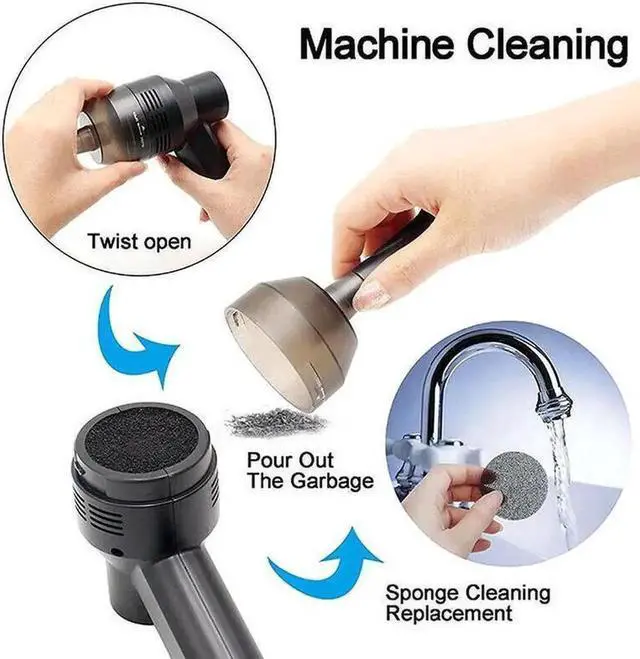 Machine Cleaning

Twist open

Pour Out
The Garbage

Sponge Cleaning
Replacement