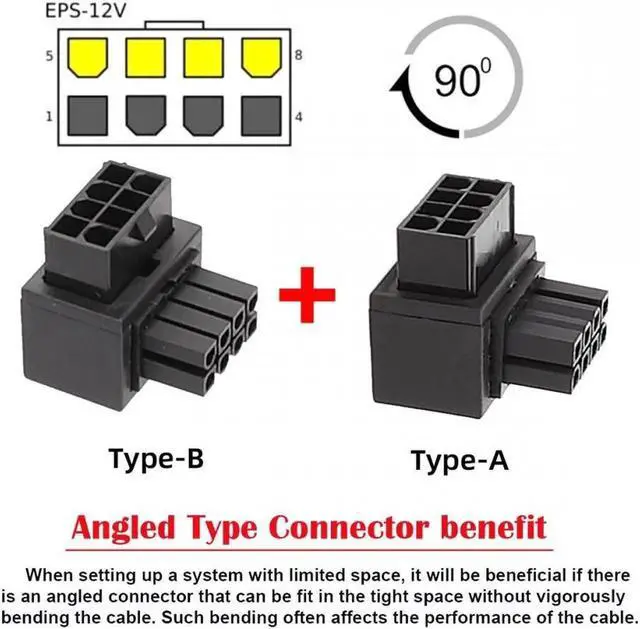 EPS-12V

5

8

1

4

$90^0$

Type-B

Type-A

Angled Type Connector benefit

When setting up a system with limited space, it will be beneficial if there is an angled connector that can be fit in the tight space without vigorously bending the cable. Such bending often affects the performance of the cable.