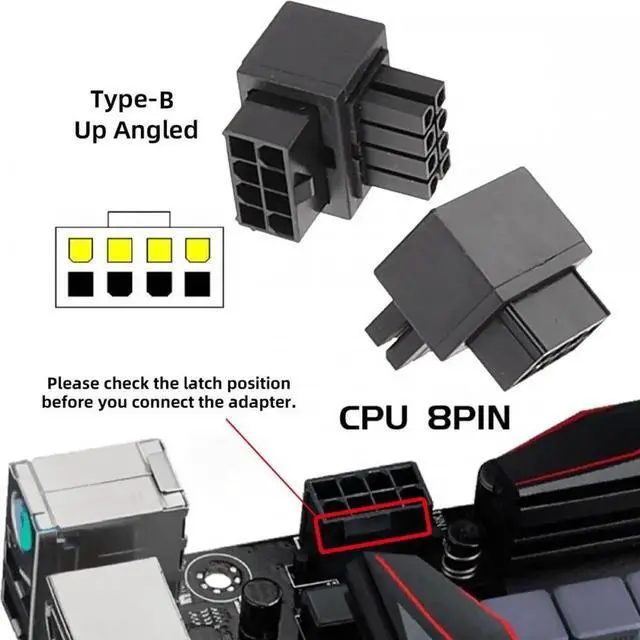 Type-B
Up Angled

Please check the latch position before you connect the adapter.

CPU 8PIN