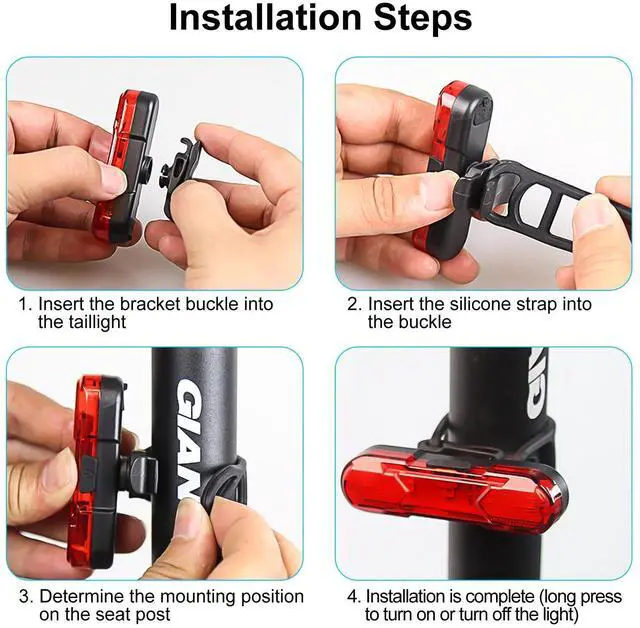 Installation Steps

1. Insert the bracket buckle into the taillight

2. Insert the silicone strap into the buckle

GIAN

3. Determine the mounting position on the seat post

4. Installation is complete (long press to turn on or turn off the light)