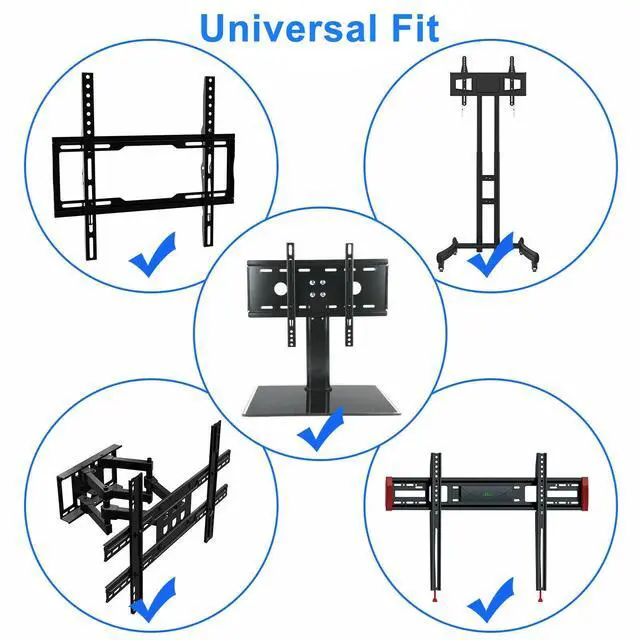 Universal Fit