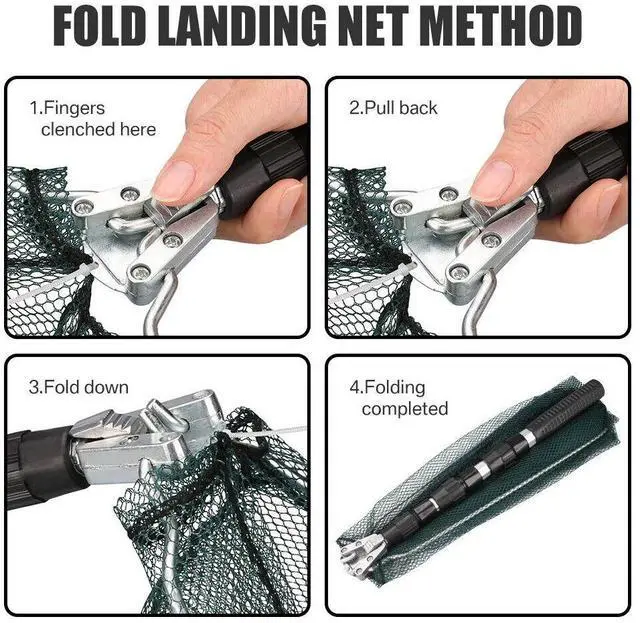 FOLD LANDING NET METHOD

1.Fingers clenched here

2.Pull back

3.Fold down

4.Folding completed