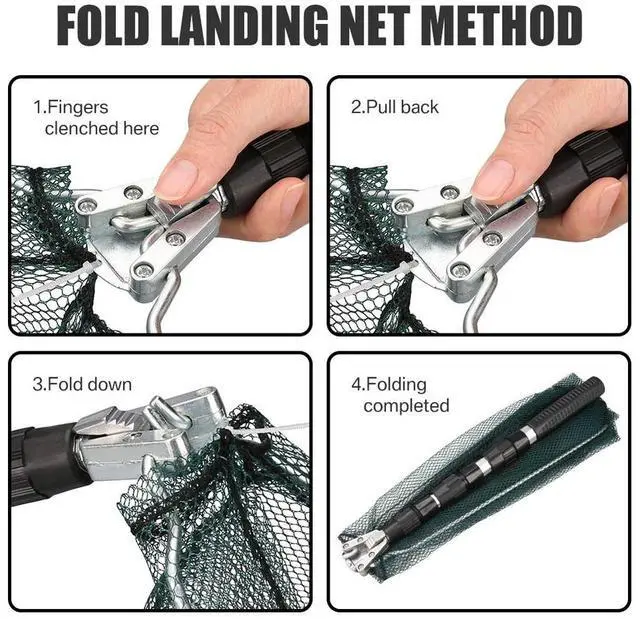 FOLD LANDING NET METHOD

1.Fingers clenched here

2.Pull back

3.Fold down

4.Folding completed